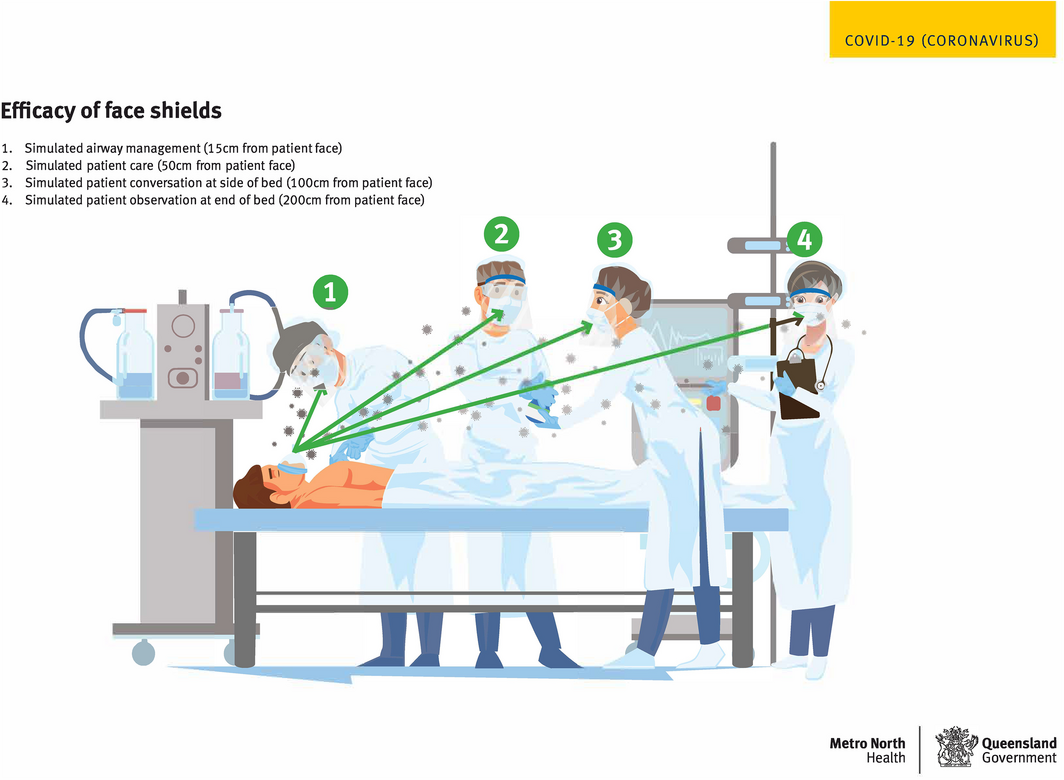 COVID-19 (CORONAVIRUS)

Efficacy of face shields

1. Simulated airway management (15cm from patient face)
2. Simulated patient care (50cm from patient face)
3. Simulated patient conversation at side of bed (100cm from patient face)
4. Simulated patient observation at end of bed (200cm from patient face)

1

2

3

4

Metro North Health

Queensland Government